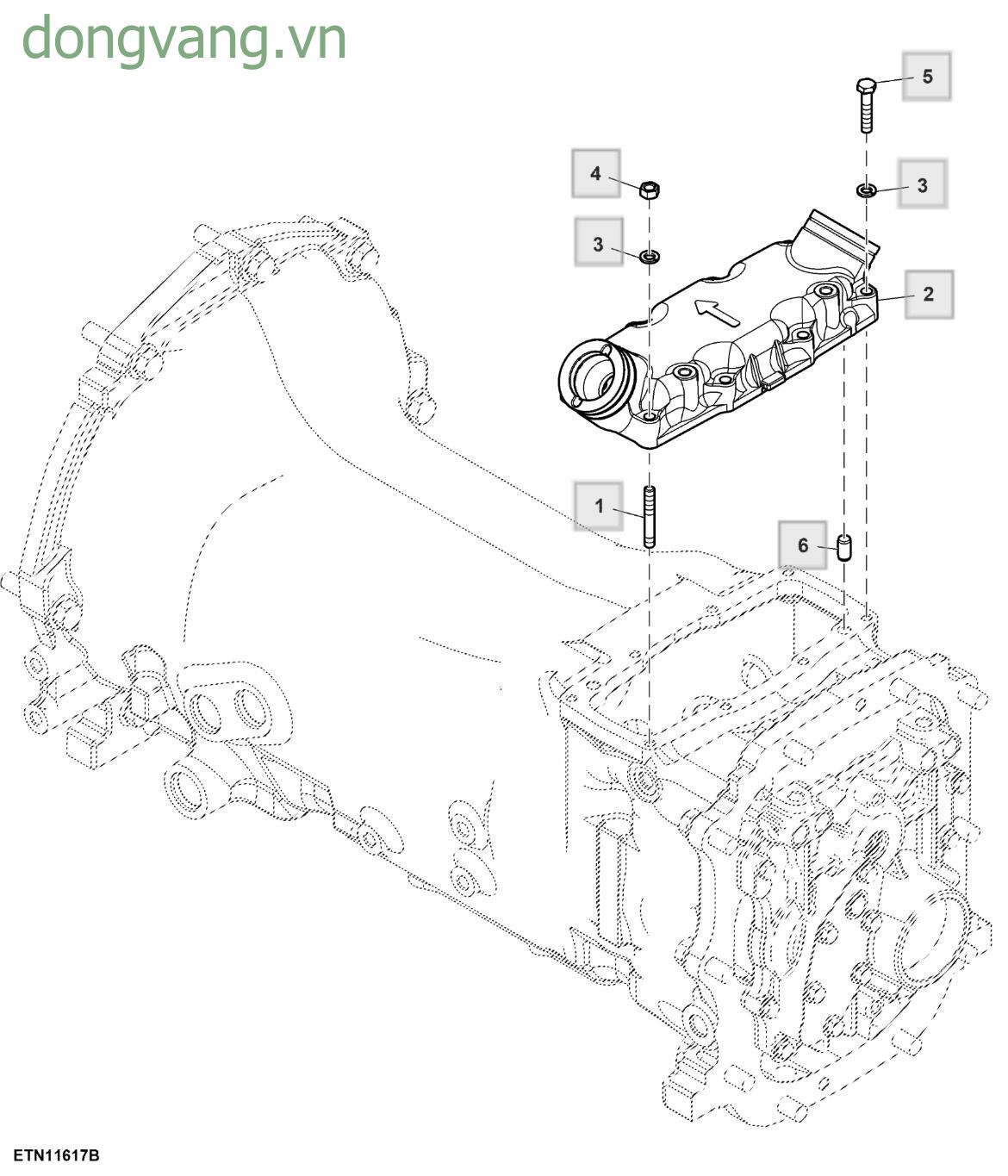 dongvang.vn

5

4

3

3

2

1

6

ETN11617B